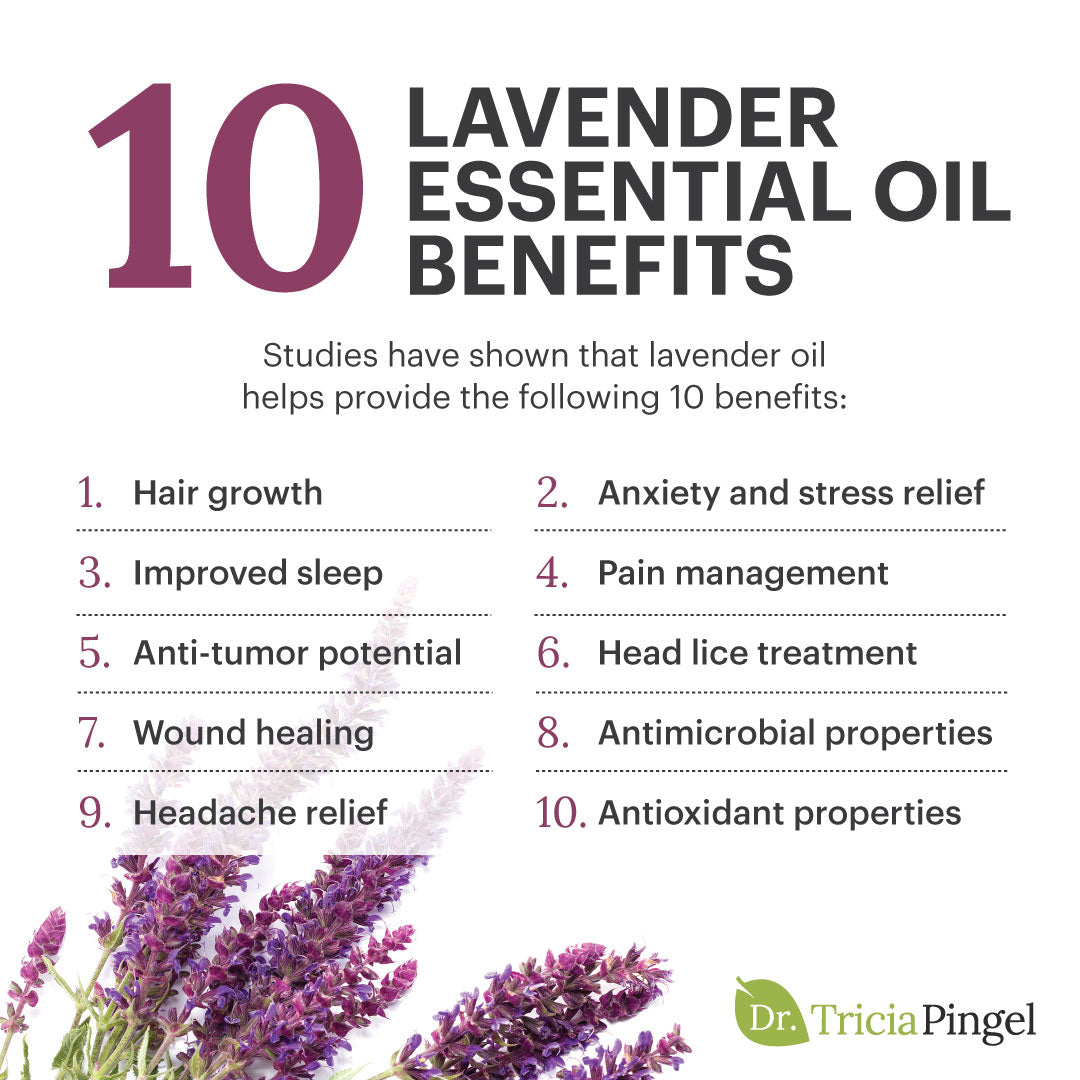 10 LAVENDER ESSENTIAL OIL BENEFITS

Studies have shown that lavender oil helps provide the following 10 benefits:

1. Hair growth
2. Anxiety and stress relief
3. Improved sleep
4. Pain management
5. Anti-tumor potential
6. Head lice treatment
7. Wound healing
8. Antimicrobial properties
9. Headache relief
10. Antioxidant properties

Dr. Tricia Pingel